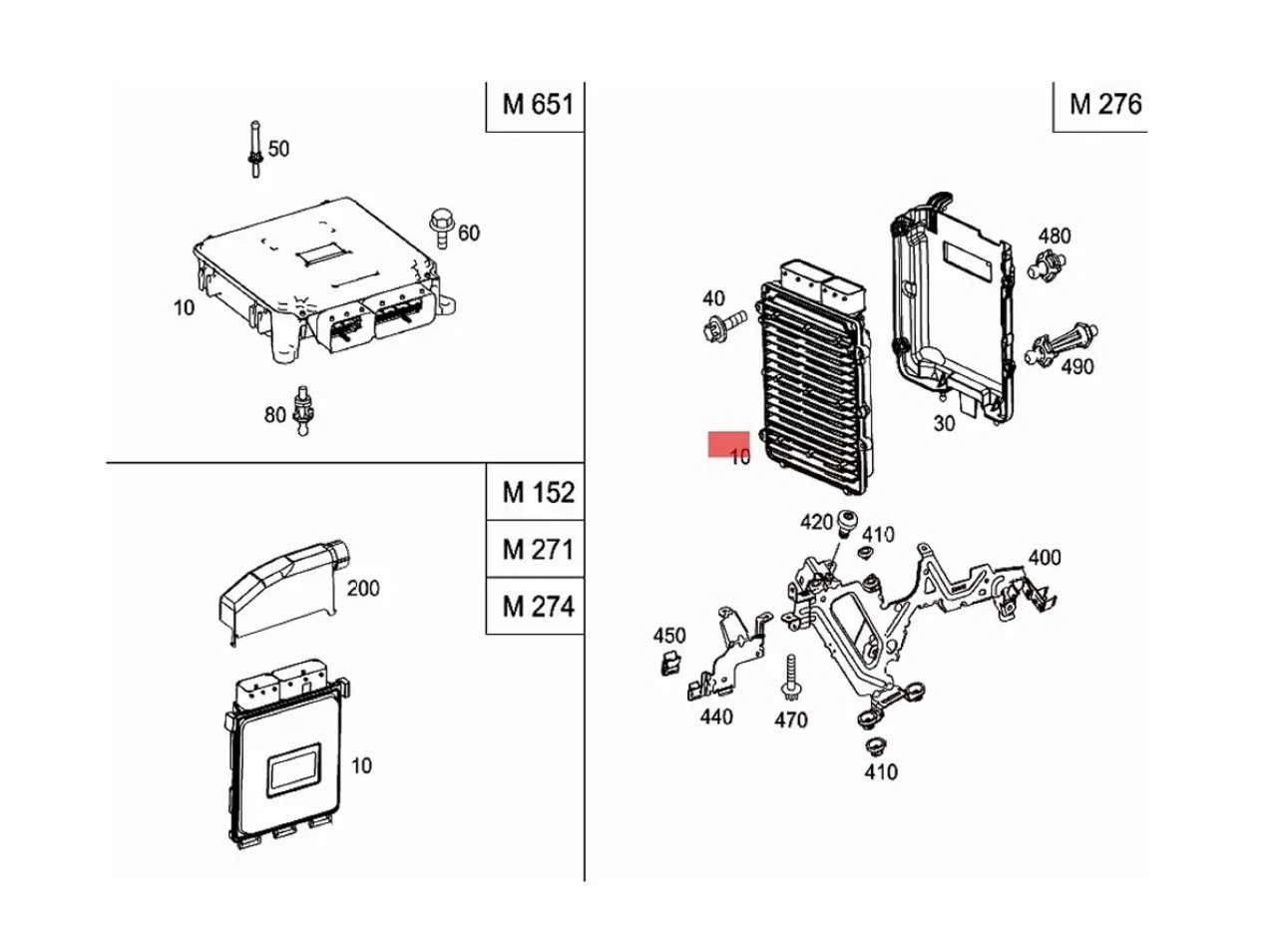 M 651

50
60
10
80

M 152
M 271
M 274

200
10

M 276

480
40
490
30
10
420
410
400
450
440
470
410